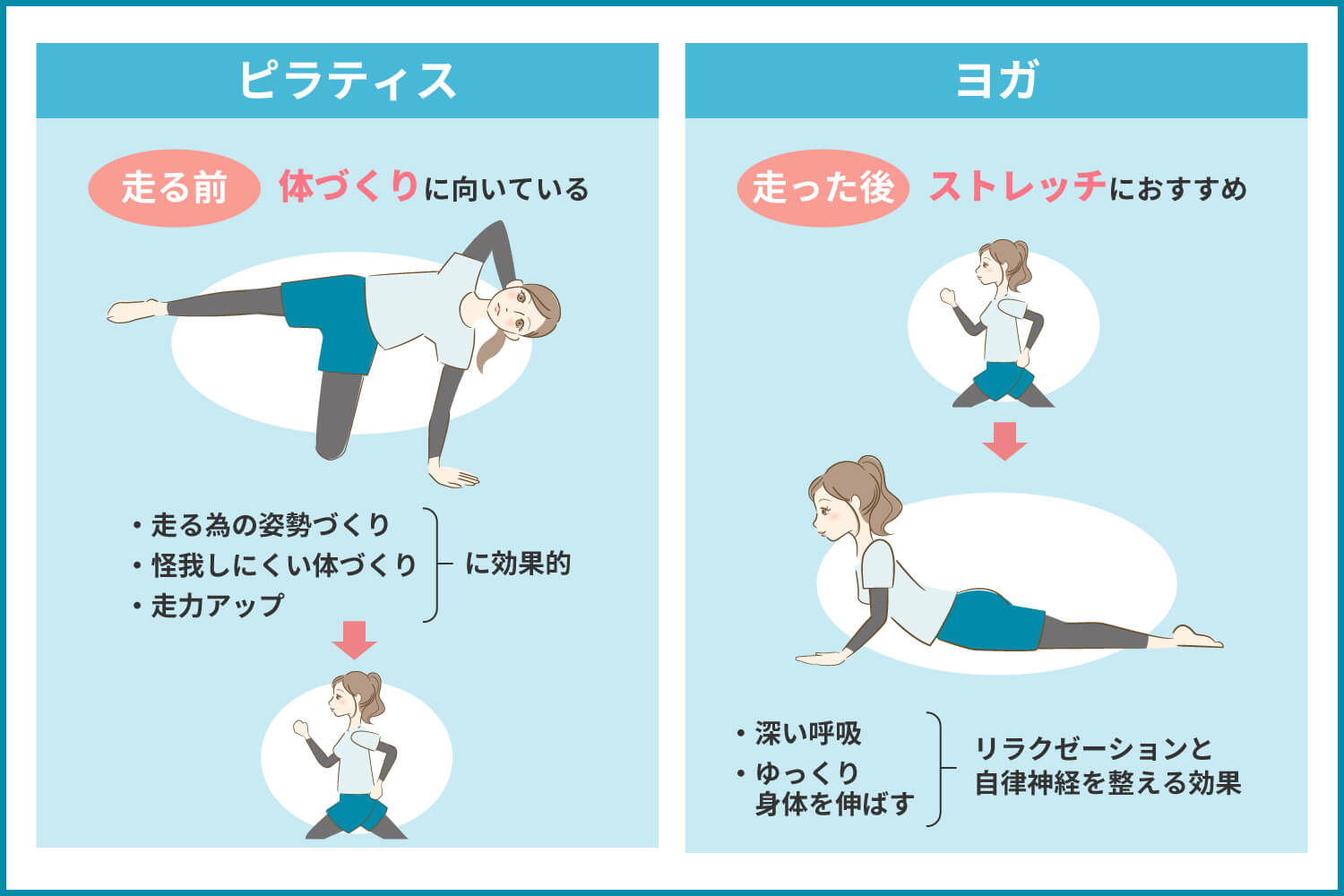 ピラティス

走る前 体づくりに向いている

・走る為の姿勢づくり
・怪我しにくい体づくり
・走力アップ
に効果的

ヨガ

走った後 ストレッチにおすすめ

・深い呼吸
・ゆっくり身体を伸ばす
リラクゼーションと自律神経を整える効果