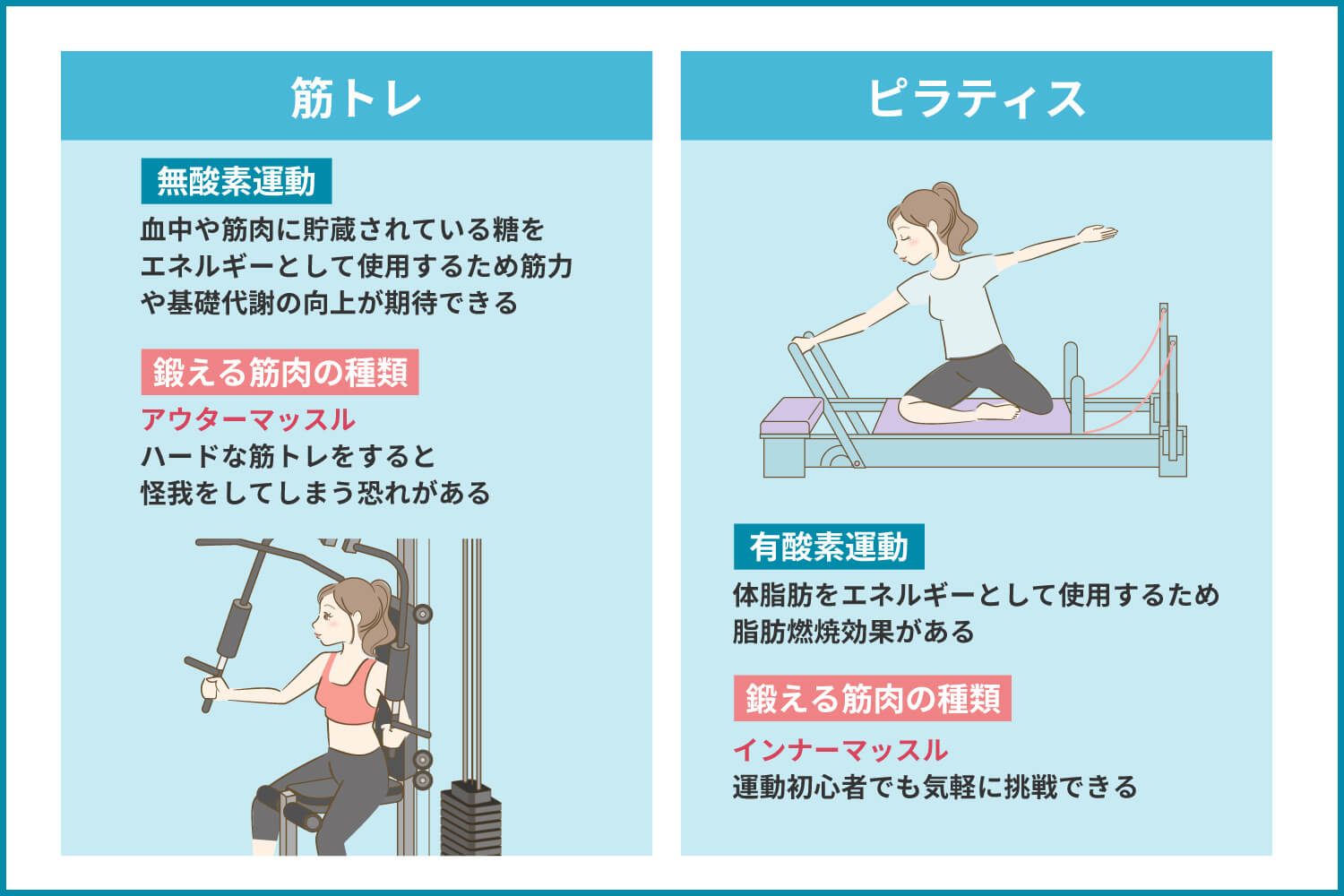 筋トレ

無酸素運動

血中や筋肉に貯蔵されている糖をエネルギーとして使用するため筋力や基礎代謝の向上が期待できる

鍛える筋肉の種類

アウターマッスル

ハードな筋トレをすると怪我をしてしまう恐れがある

ピラティス

有酸素運動

体脂肪をエネルギーとして使用するため脂肪燃焼効果がある

鍛える筋肉の種類

インナーマッスル

運動初心者でも気軽に挑戦できる